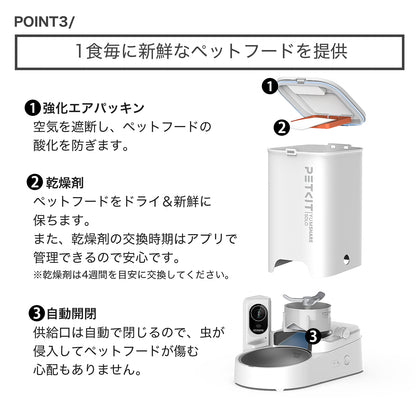 POINT3/

1食毎に新鮮なペットフードを提供

❶強化エアパッキン
空気を遮断し、ペットフードの酸化を防ぎます。

❷乾燥剤
ペットフードをドライ＆新鮮に保ちます。
また、乾燥剤の交換時期はアプリで管理できるので安心です。
※乾燥剤は4週間を目安に交換してください。

❸自動開閉
供給口は自動で閉じるので、虫が侵入してペットフードが傷む心配もありません。

❶
❷
PETKIT | YUMSHARE SOLO
❸